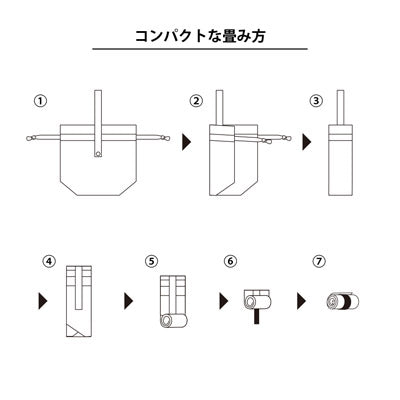 コンパクトな畳み方

①

②

③

④

⑤

⑥

⑦