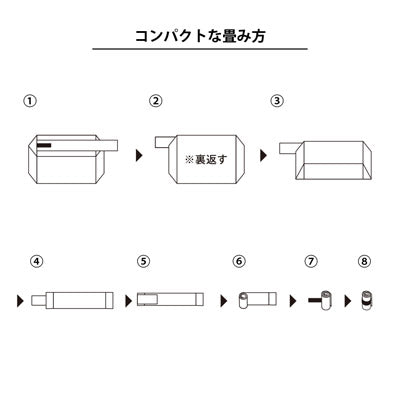 コンパクトな畳み方

①

②

※裏返す

③

④

⑤

⑥

⑦

⑧