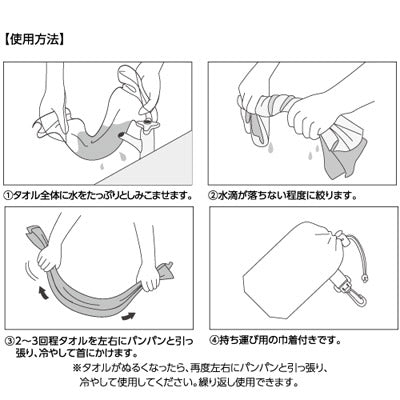 【使用方法】

①タオル全体に水をたっぷりとしみこませます。

②水滴が落ちない程度に絞ります。

③2～3回程タオルを左右にパンパンと引っ張り、冷やして首にかけます。

④持ち運び用の巾着付きです。

※タオルがぬるくなったら、再度左右にパンパンと引っ張り、冷やして使用してください。繰り返し使用できます。