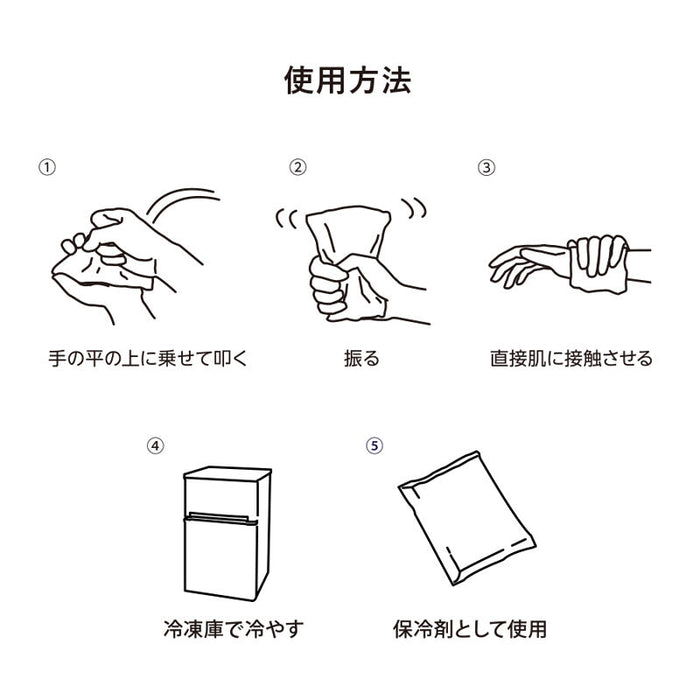 使用方法

①
手の平の上に乗せて叩く

②
振る

③
直接肌に接触させる

④
冷凍庫で冷やす

⑤
保冷剤として使用