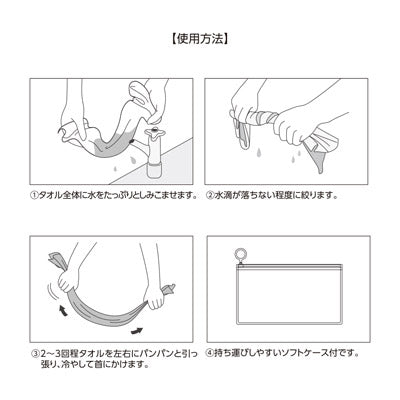 【使用方法】

①タオル全体に水をたっぷりとしみこませます。

②水滴が落ちない程度に絞ります。

③2~3回程タオルを左右にパンパンと引っ張り、冷やして首にかけます。

④持ち運びしやすいソフトケース付です。