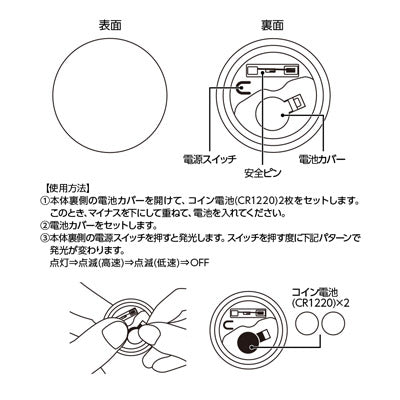 表面

裏面

電源スイッチ

安全ピン

電池カバー

【使用方法】
①本体裏側の電池カバーを開けて、コイン電池(CR1220)2枚をセットします。このとき、マイナスを下にして重ねて、電池を入れてください。
②電池カバーをセットします。
③本体裏側の電源スイッチを押すと発光します。スイッチを押す度に下記パターンで発光が変わります。
点灯⇒点滅(高速)⇒点滅(低速)⇒OFF

コイン電池
(CR1220)×2